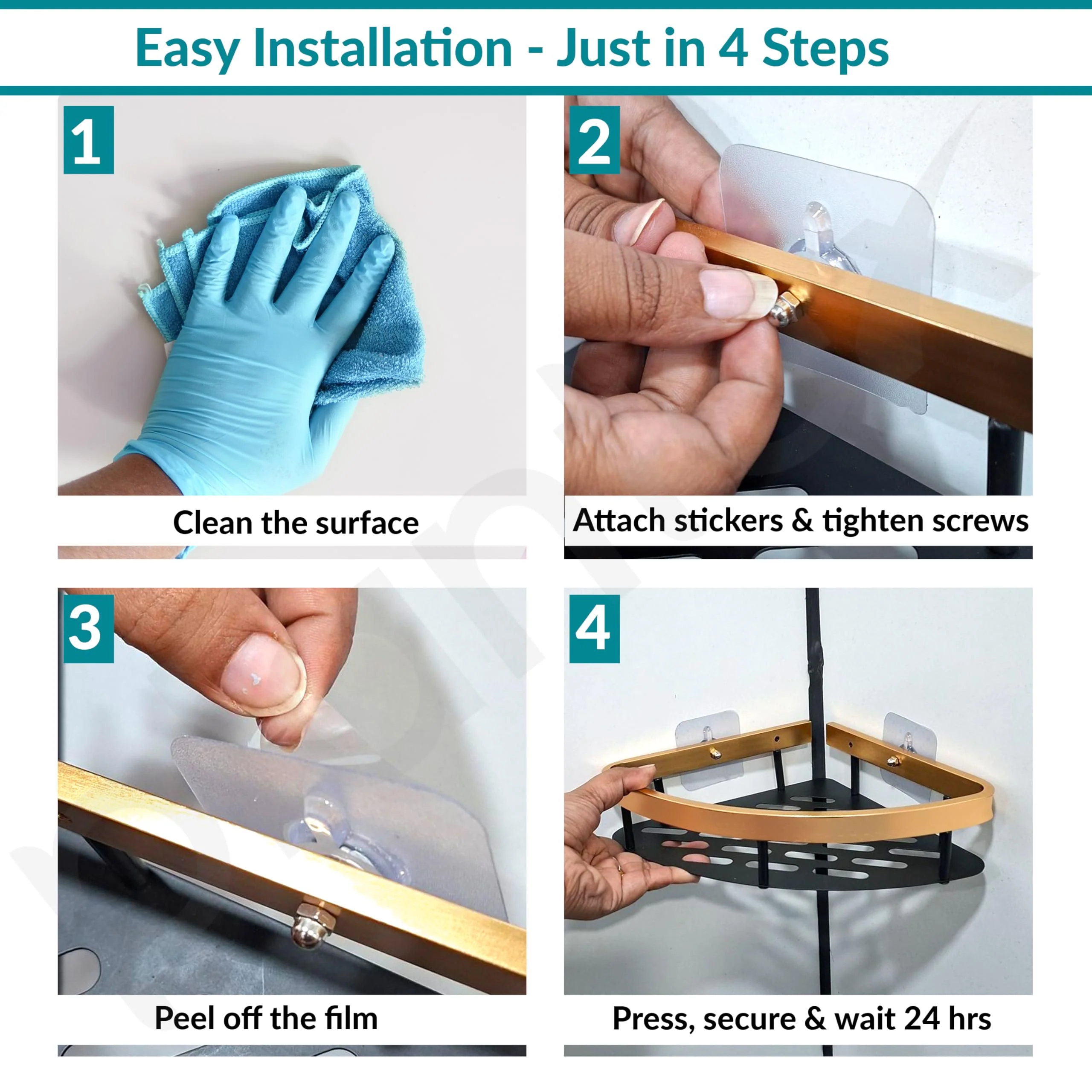 Easy Installation - Just in 4 Steps

1

Clean the surface

2

Attach stickers & tighten screws

3

Peel off the film

4

Press, secure & wait 24 hrs