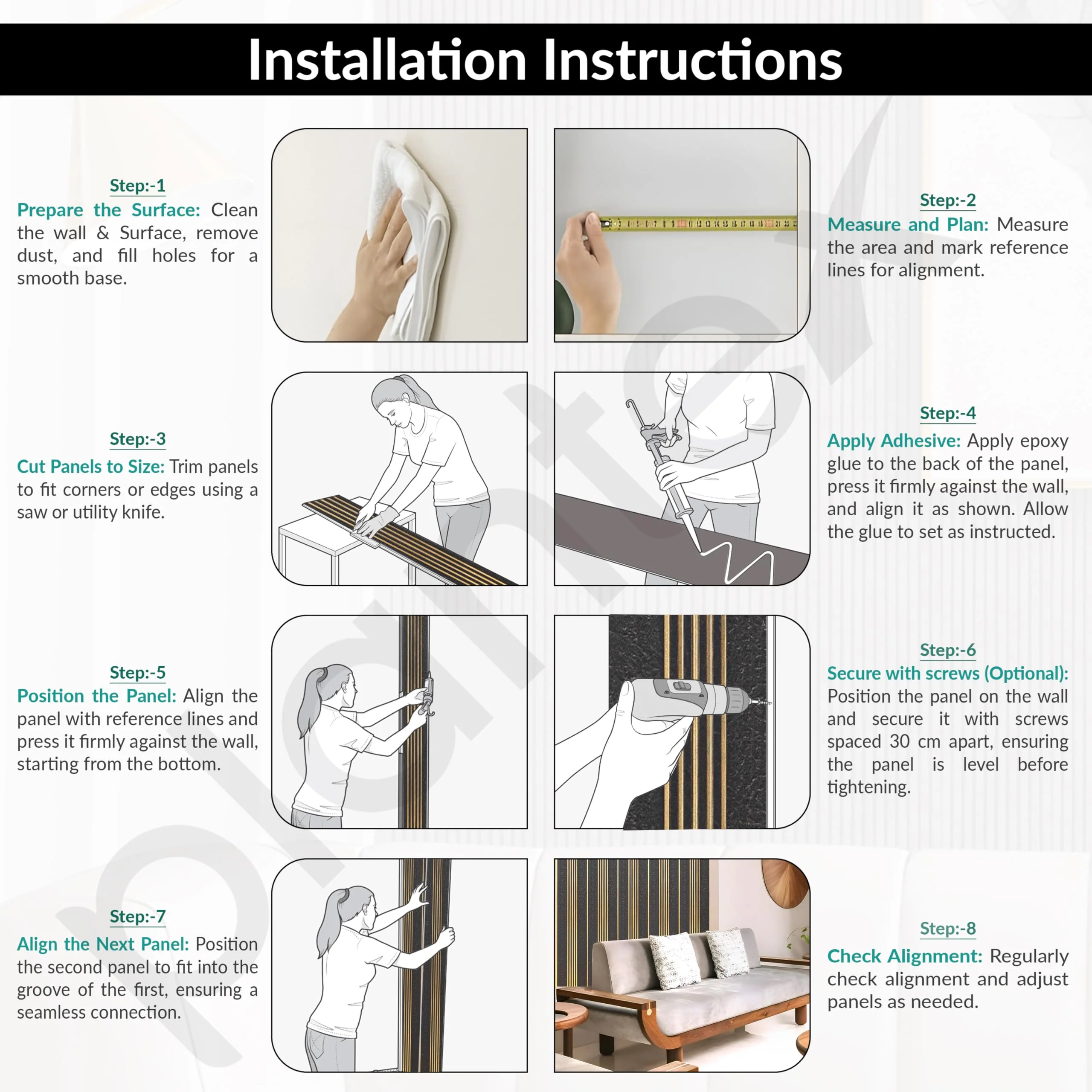 Installation Instructions

Step:-1
Prepare the Surface: Clean the wall & Surface, remove dust, and fill holes for a smooth base.

Step:-2
Measure and Plan: Measure the area and mark reference lines for alignment.

Step:-3
Cut Panels to Size: Trim panels to fit corners or edges using a saw or utility knife.

Step:-4
Apply Adhesive: Apply epoxy glue to the back of the panel, press it firmly against the wall, and align it as shown. Allow the glue to set as instructed.

Step:-5
Position the Panel: Align the panel with reference lines and press it firmly against the wall, starting from the bottom.

Step:-6
Secure with screws (Optional): Position the panel on the wall and secure it with screws spaced 30 cm apart, ensuring the panel is level before tightening.

Step:-7
Align the Next Panel: Position the second panel to fit into the groove of the first, ensuring a seamless connection.

Step:-8
Check Alignment: Regularly check alignment and adjust panels as needed.