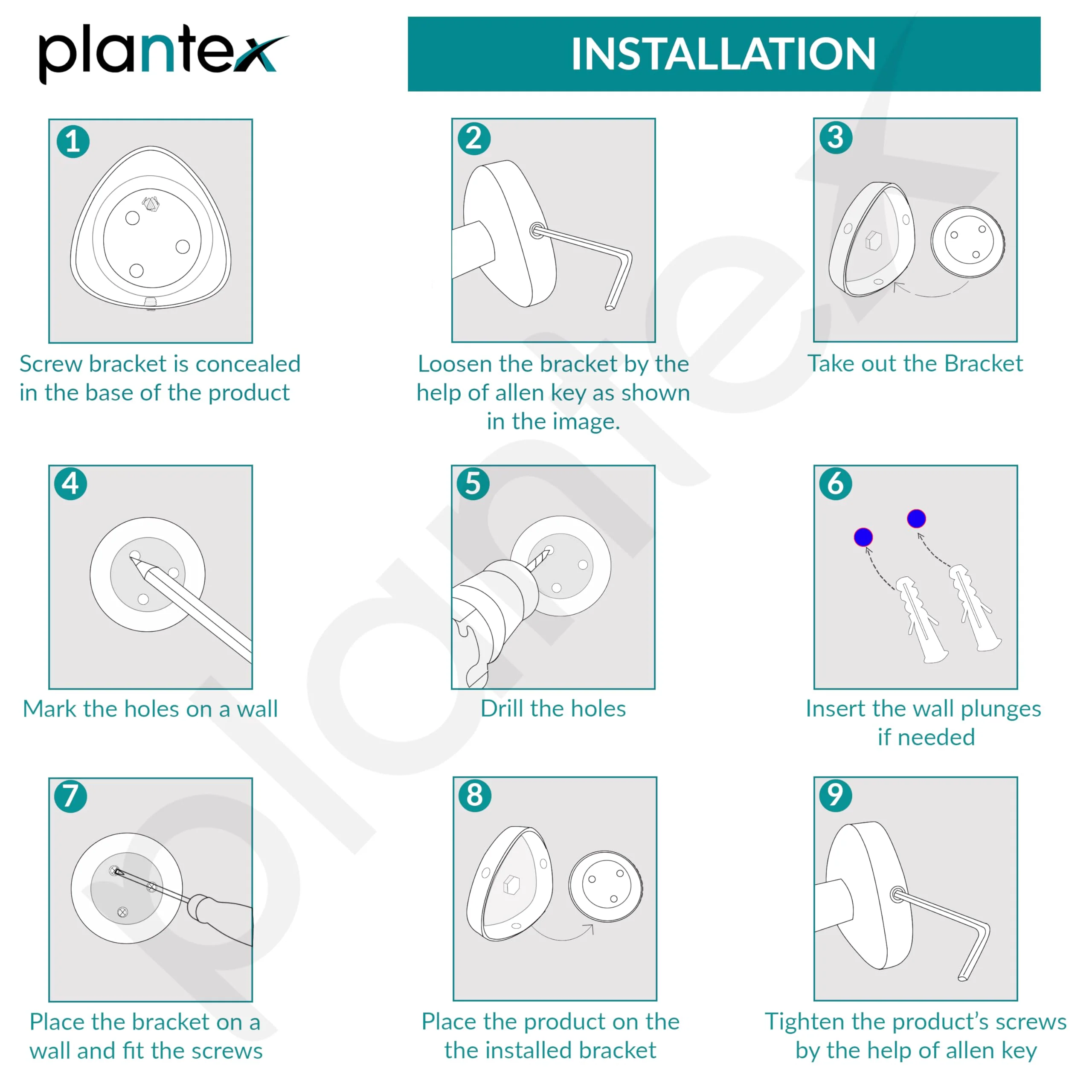 plantex

INSTALLATION

1
Screw bracket is concealed in the base of the product

2
Loosen the bracket by the help of allen key as shown in the image.

3
Take out the Bracket

4
Mark the holes on a wall

5
Drill the holes

6
Insert the wall plunges if needed

7
Place the bracket on a wall and fit the screws

8
Place the product on the the installed bracket

9
Tighten the product's screws by the help of allen key

plantex