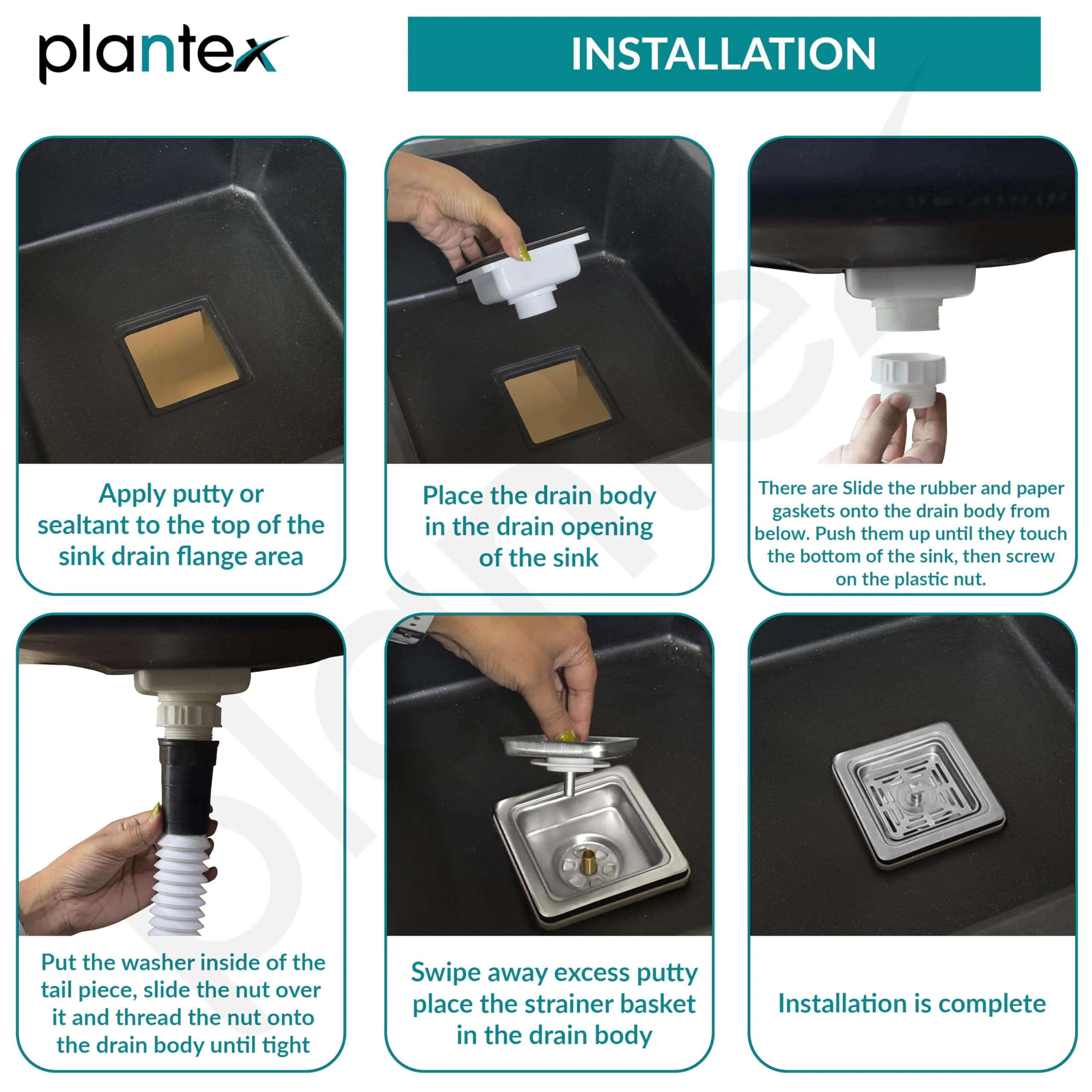 plantex

INSTALLATION

Apply putty or sealtant to the top of the sink drain flange area

Place the drain body in the drain opening of the sink

There are Slide the rubber and paper gaskets onto the drain body from below. Push them up until they touch the bottom of the sink, then screw on the plastic nut.

Put the washer inside of the tail piece, slide the nut over it and thread the nut onto the drain body until tight

Swipe away excess putty place the strainer basket in the drain body

Installation is complete