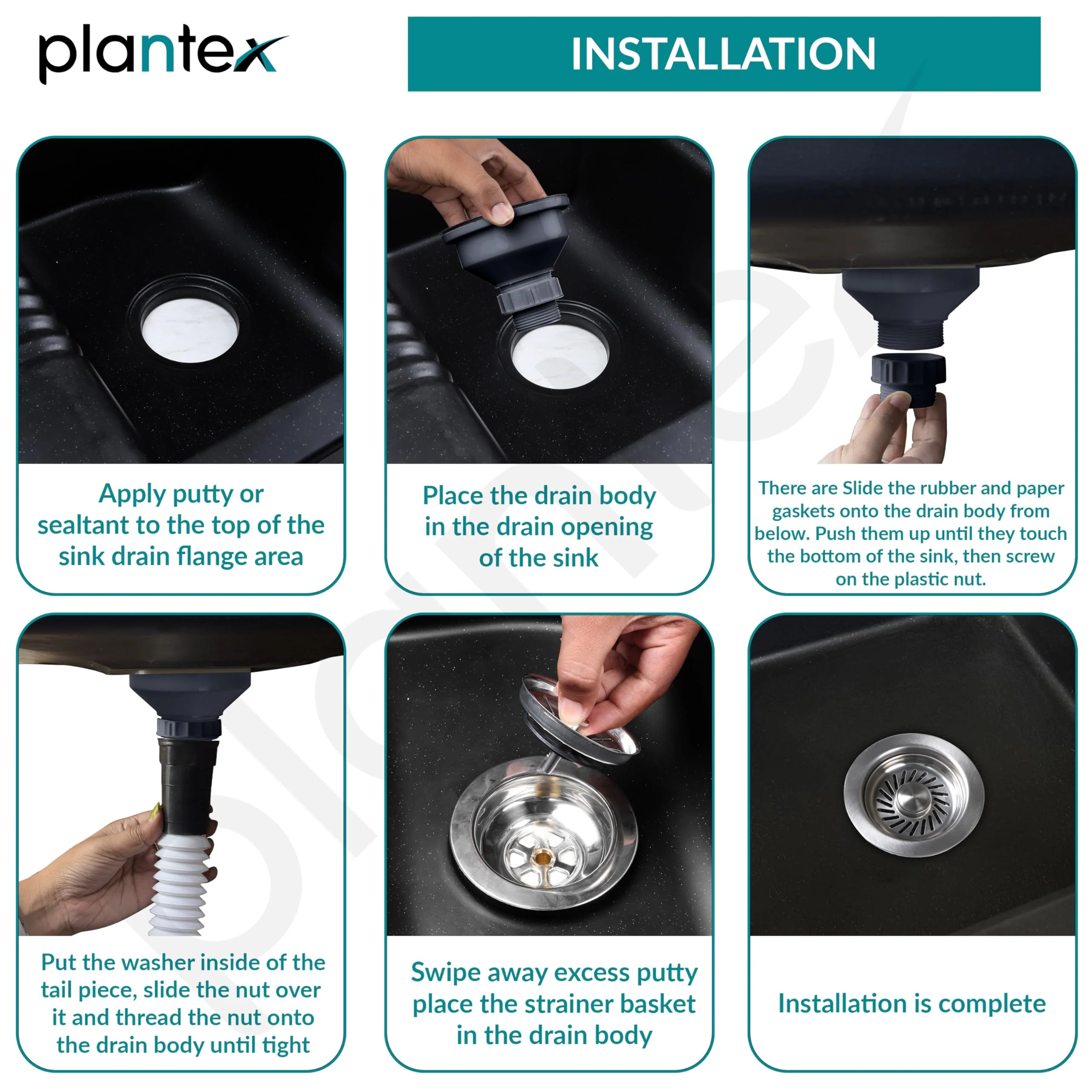 plantex

INSTALLATION

Apply putty or sealtant to the top of the sink drain flange area

Place the drain body in the drain opening of the sink

There are Slide the rubber and paper gaskets onto the drain body from below. Push them up until they touch the bottom of the sink, then screw on the plastic nut.

Put the washer inside of the tail piece, slide the nut over it and thread the nut onto the drain body until tight

Swipe away excess putty place the strainer basket in the drain body

Installation is complete