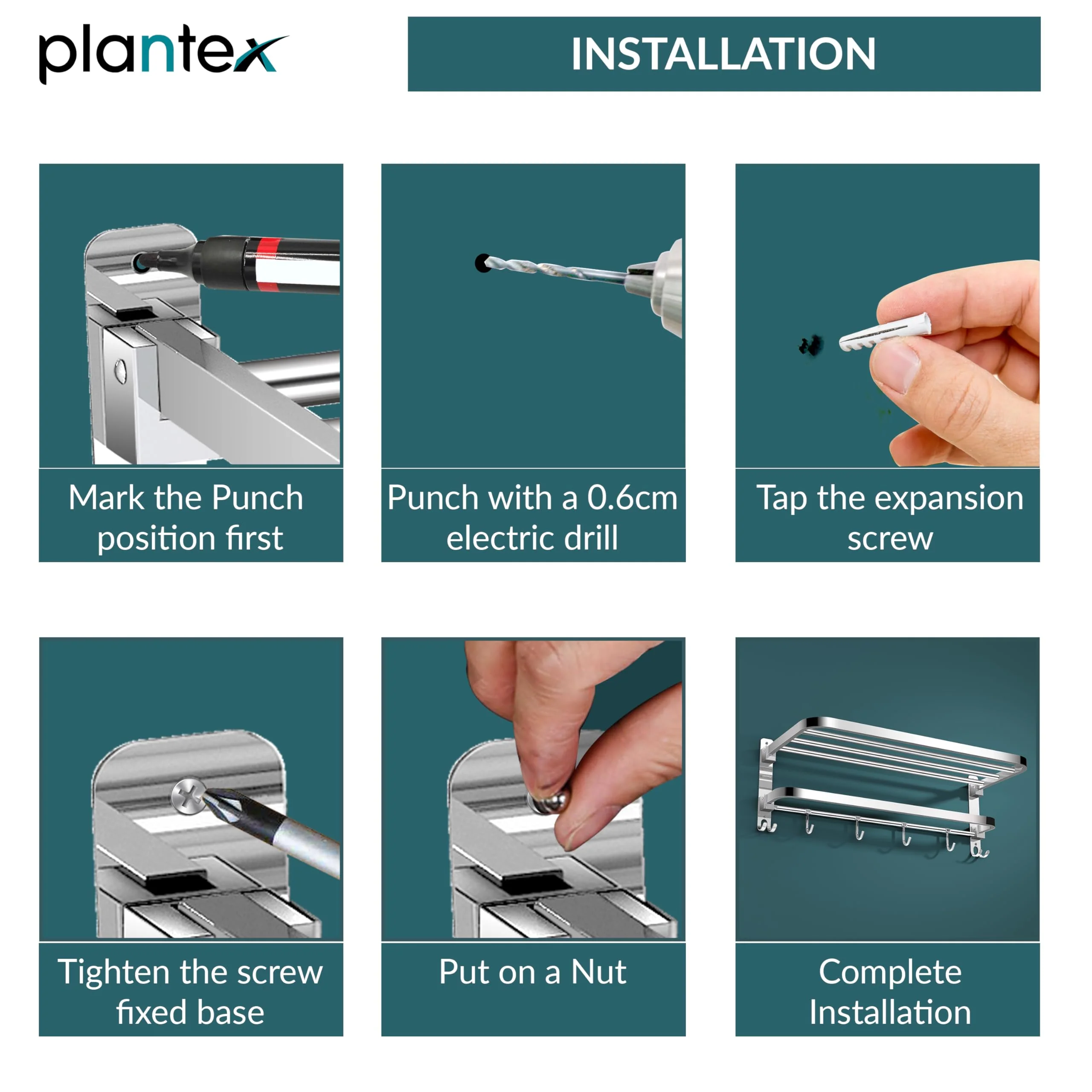 plantex

INSTALLATION

Mark the Punch position first

Punch with a 0.6cm electric drill

Tap the expansion screw

Tighten the screw fixed base

Put on a Nut

Complete Installation