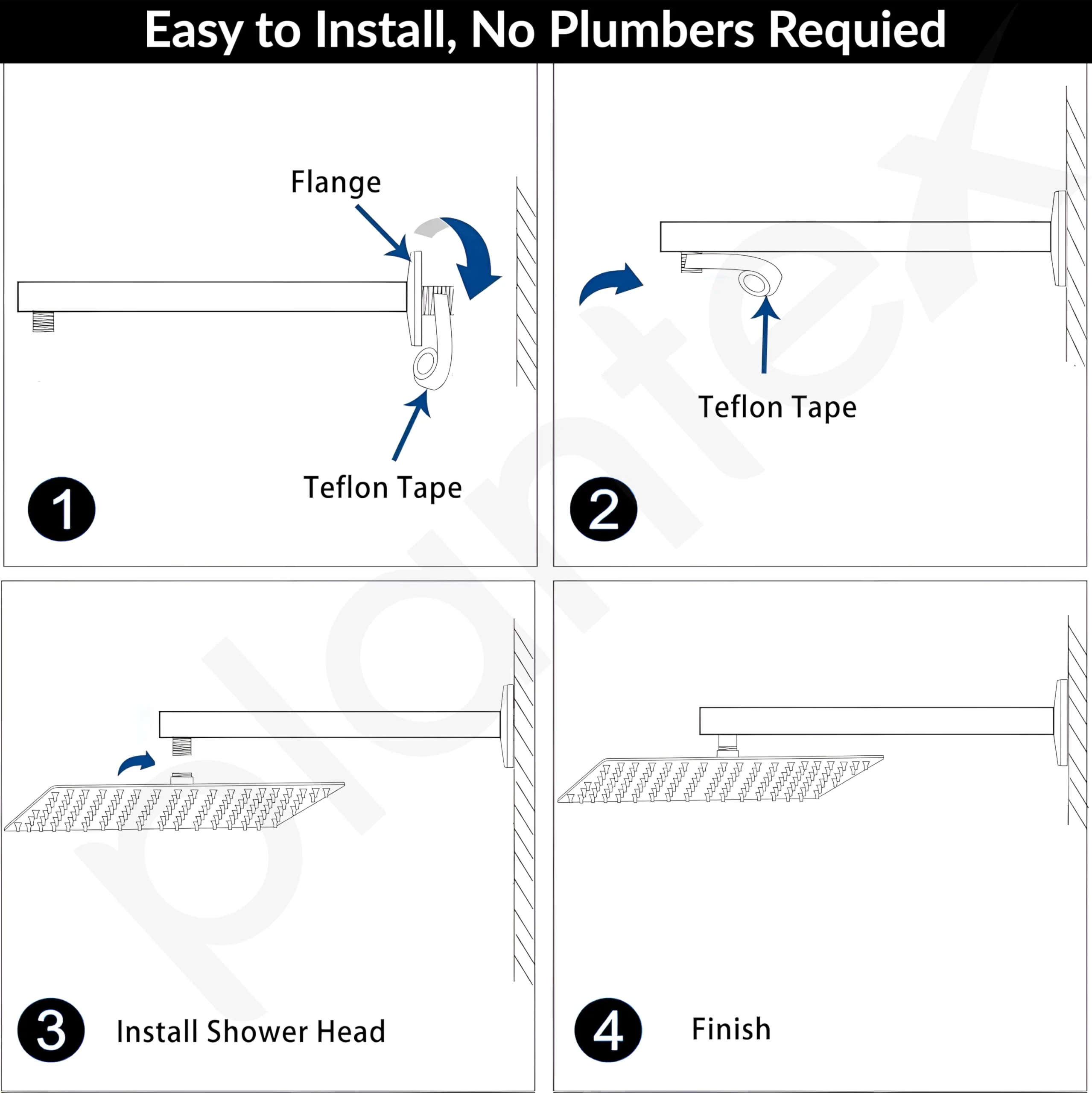 Easy to Install, No Plumbers Requied

Flange

Teflon Tape

1

Teflon Tape

2

3 Install Shower Head

4 Finish

plantex